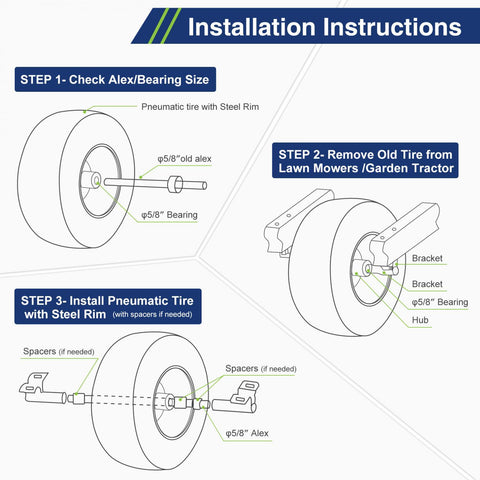 Installation Instructions

STEP 1- Check Alex/Bearing Size

Pneumatic tire with Steel Rim

φ5/8″old alex

φ5/8″ Bearing

STEP 2- Remove Old Tire from Lawn Mowers /Garden Tractor

Bracket

Bracket

φ5/8″ Bearing

Hub

STEP 3- Install Pneumatic Tire with Steel Rim (with spacers if needed)

Spacers (if needed)

Spacers (if needed)

φ5/8″ Alex