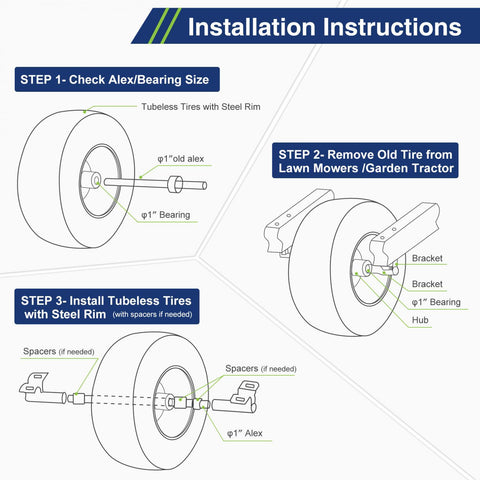 Installation Instructions

STEP 1- Check Alex/Bearing Size

Tubeless Tires with Steel Rim

φ1″old alex

φ1″ Bearing

STEP 2- Remove Old Tire from Lawn Mowers /Garden Tractor

Bracket

Bracket

φ1″ Bearing

Hub

STEP 3- Install Tubeless Tires with Steel Rim (with spacers if needed)

Spacers (if needed)

Spacers (if needed)

φ1″ Alex