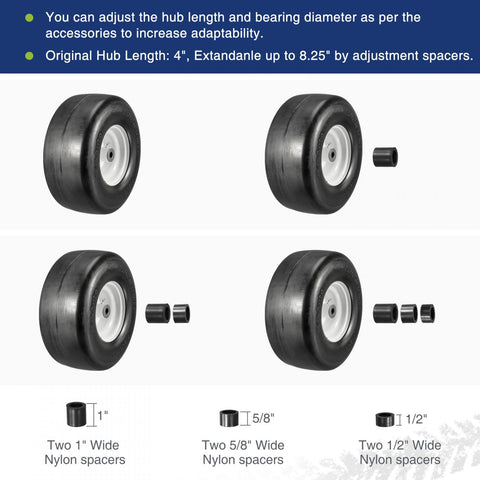 You can adjust the hub length and bearing diameter as per the accessories to increase adaptability.

Original Hub Length: 4", Extandanle up to 8.25" by adjustment spacers.

1"

Two 1" Wide Nylon spacers

5/8"

Two 5/8" Wide Nylon spacers

1/2"

Two 1/2" Wide Nylon spacers