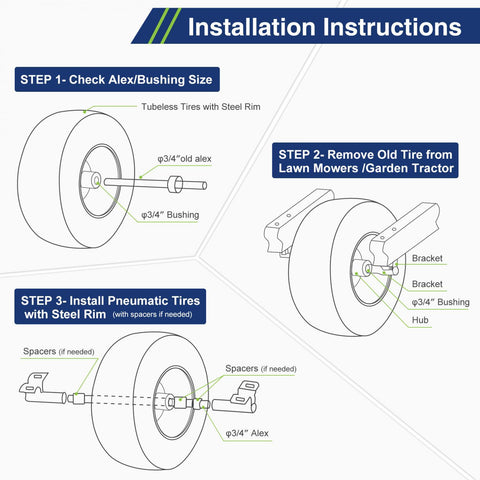 Installation Instructions

STEP 1- Check Alex/Bushing Size

Tubeless Tires with Steel Rim

φ3/4″old alex

φ3/4″ Bushing

STEP 2- Remove Old Tire from Lawn Mowers /Garden Tractor

Bracket

Bracket

φ3/4″ Bushing

Hub

STEP 3- Install Pneumatic Tires with Steel Rim (with spacers if needed)

Spacers (if needed)

Spacers (if needed)

φ3/4″ Alex