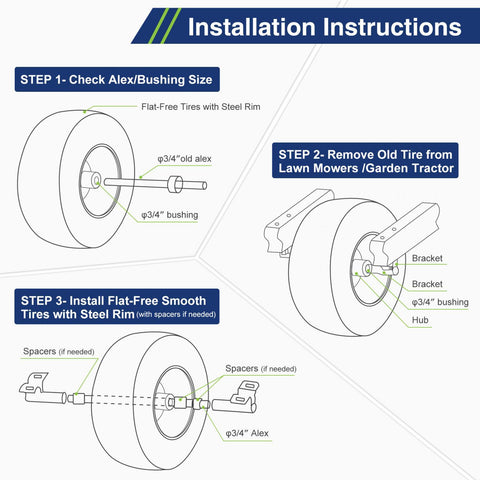 Installation Instructions

STEP 1- Check Alex/Bushing Size

Flat-Free Tires with Steel Rim

φ3/4″old alex

φ3/4″ bushing

STEP 2- Remove Old Tire from Lawn Mowers /Garden Tractor

Bracket

Bracket

φ3/4″ bushing

Hub

STEP 3- Install Flat-Free Smooth Tires with Steel Rim (with spacers if needed)

Spacers (if needed)

Spacers (if needed)

φ3/4″ Alex